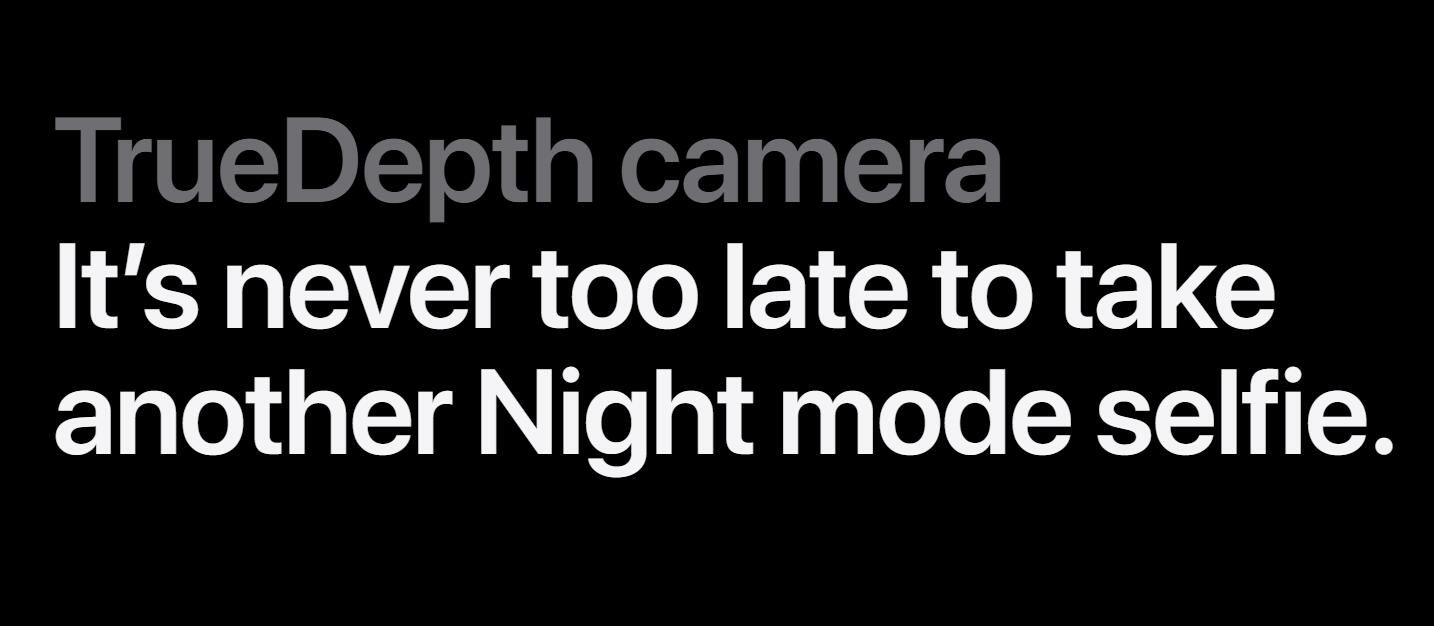 TrueDepth camera

It's never too late to take another Night mode selfie.